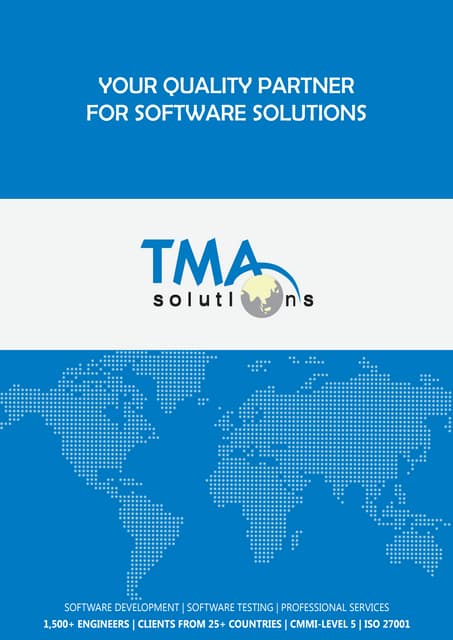 YOUR QUALITY PARTNER FOR SOFTWARE SOLUTIONS

TMA
solutions

SOFTWARE DEVELOPMENT | SOFTWARE TESTING | PROFESSIONAL SERVICES
1,500+ ENGINEERS | CLIENTS FROM 25+ COUNTRIES | CMMI-LEVEL 5 | ISO 27001