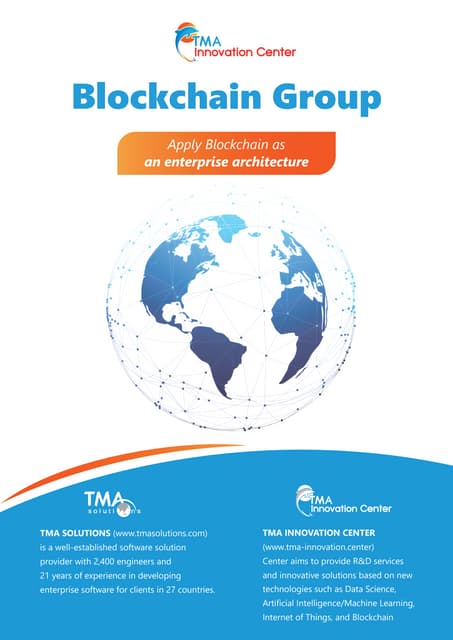 TMA Innovation Center

Blockchain Group

Apply Blockchain as an enterprise architecture

TMA solutions

TMA SOLUTIONS (www.tmasolutions.com) is a well-established software solution provider with 2,400 engineers and 21 years of experience in developing enterprise software for clients in 27 countries.

TMA Innovation Center

TMA INNOVATION CENTER (www.tma-innovation.center) Center aims to provide R&D services and innovative solutions based on new technologies such as Data Science, Artificial Intelligence/Machine Learning, Internet of Things, and Blockchain