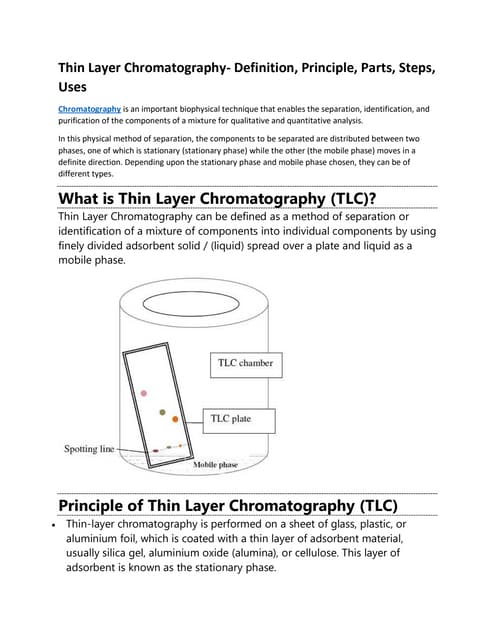 Thin Layer Chromatography- Definition, Principle, Parts, Steps, Uses

Chromatography is an important biophysical technique that enables the separation, identification, and purification of the components of a mixture for qualitative and quantitative analysis.

In this physical method of separation, the components to be separated are distributed between two phases, one of which is stationary (stationary phase) while the other (the mobile phase) moves in a definite direction. Depending upon the stationary phase and mobile phase chosen, they can be of different types.

What is Thin Layer Chromatography (TLC)?

Thin Layer Chromatography can be defined as a method of separation or identification of a mixture of components into individual components by using finely divided adsorbent solid / (liquid) spread over a plate and liquid as a mobile phase.

TLC chamber

TLC plate

Spotting line

Mobile phase

Principle of Thin Layer Chromatography (TLC)

• Thin-layer chromatography is performed on a sheet of glass, plastic, or aluminium foil, which is coated with a thin layer of adsorbent material, usually silica gel, aluminium oxide (alumina), or cellulose. This layer of adsorbent is known as the stationary phase.