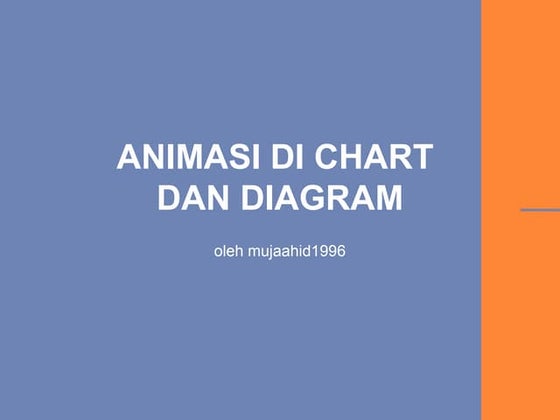 ANIMASI DI CHART DAN DIAGRAM

oleh mujaahid1996