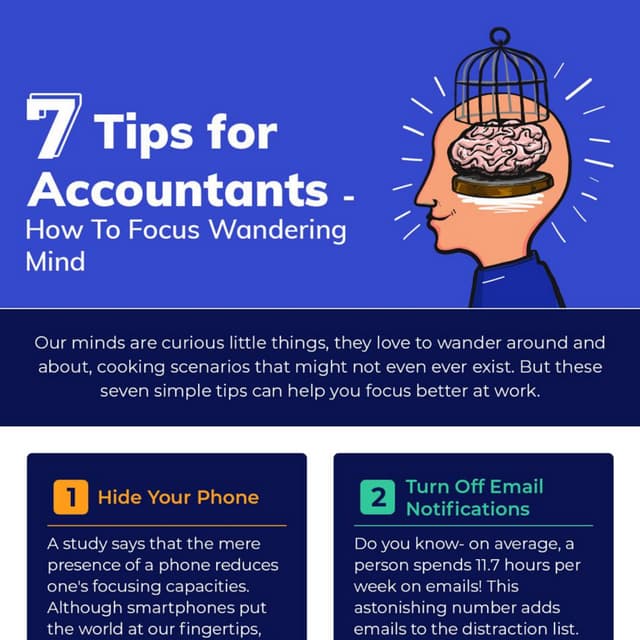 7 Tips for Accountants - How To Focus Wandering Mind

Our minds are curious little things, they love to wander around and about, cooking scenarios that might not even ever exist. But these seven simple tips can help you focus better at work.

1 Hide Your Phone

A study says that the mere presence of a phone reduces one's focusing capacities. Although smartphones put the world at our fingertips,

2 Turn Off Email Notifications

Do you know- on average, a person spends 11.7 hours per week on emails! This astonishing number adds emails to the distraction list.