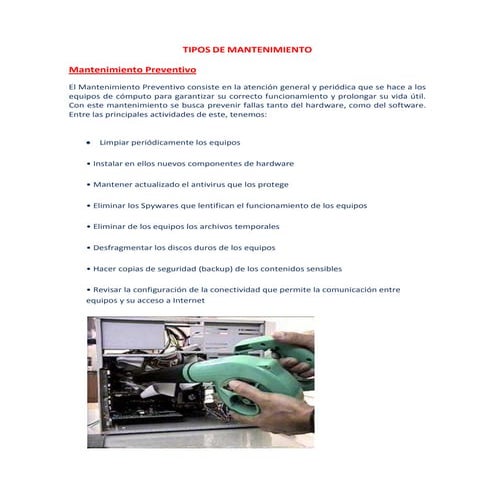 TIPOS DE MANTENIMIENTO

Mantenimiento Preventivo

El Mantenimiento Preventivo consiste en la atención general y periódica que se hace a los equipos de cómputo para garantizar su correcto funcionamiento y prolongar su vida útil. Con este mantenimiento se busca prevenir fallas tanto del hardware, como del software. Entre las principales actividades de este, tenemos:

• Limpiar periódicamente los equipos

• Instalar en ellos nuevos componentes de hardware

• Mantener actualizado el antivirus que los protege

• Eliminar los Spywares que lentifican el funcionamiento de los equipos

• Eliminar de los equipos los archivos temporales

• Desfragmentar los discos duros de los equipos

• Hacer copias de seguridad (backup) de los contenidos sensibles

• Revisar la configuración de la conectividad que permite la comunicación entre equipos y su acceso a Internet