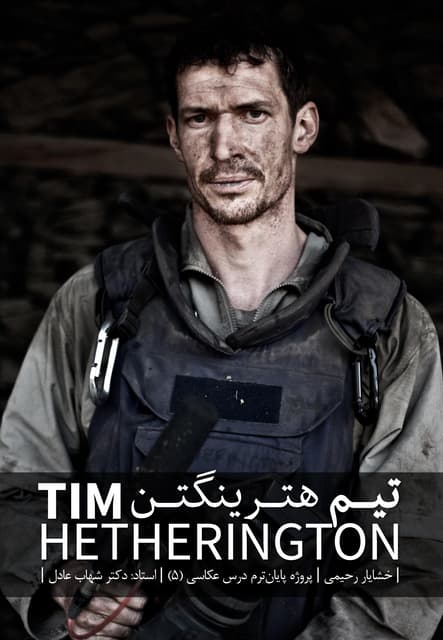 TIM تیم هترینگتن
HETHERINGTON

| خشایار رحیمی | پروژه پایان‌ترم درس عکاسی (۵) | استاد: دکتر شهاب عادل |