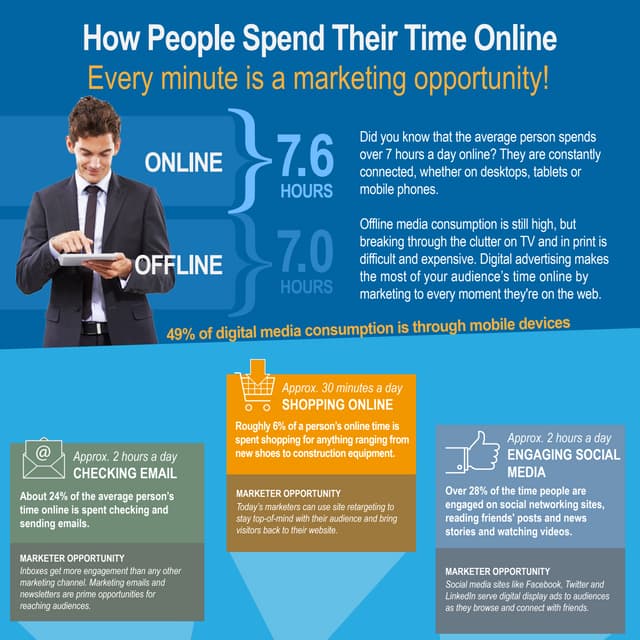 How People Spend Their Time Online

Every minute is a marketing opportunity!

ONLINE

7.6 HOURS

OFFLINE

7.0 HOURS

Did you know that the average person spends over 7 hours a day online? They are constantly connected, whether on desktops, tablets or mobile phones.

Offline media consumption is still high, but breaking through the clutter on TV and in print is difficult and expensive. Digital advertising makes the most of your audience's time online by marketing to every moment they're on the web.

49% of digital media consumption is through mobile devices

Approx. 2 hours a day
CHECKING EMAIL

About 24% of the average person's time online is spent checking and sending emails.

MARKETER OPPORTUNITY
Inboxes get more engagement than any other marketing channel. Marketing emails and newsletters are prime opportunities for reaching audiences.

Approx. 30 minutes a day
SHOPPING ONLINE

Roughly 6% of a person's online time is spent shopping for anything ranging from new shoes to construction equipment.

MARKETER OPPORTUNITY
Today's marketers can use site retargeting to stay top-of-mind with their audience and bring visitors back to their website.

Approx. 2 hours a day
ENGAGING SOCIAL MEDIA

Over 28% of the time people are engaged on social networking sites, reading friends' posts and news stories and watching videos.

MARKETER OPPORTUNITY
Social media sites like Facebook, Twitter and LinkedIn serve digital display ads to audiences as they browse and connect with friends.