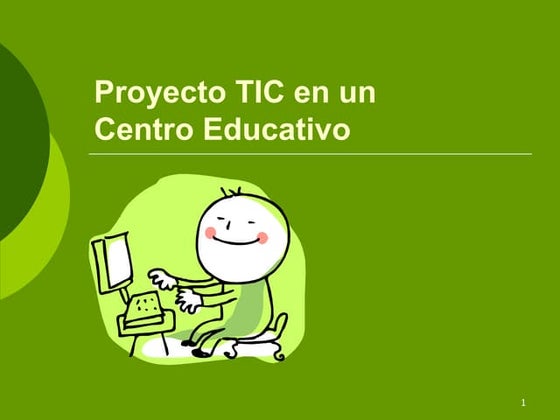 Proyecto TIC en un Centro Educativo

1