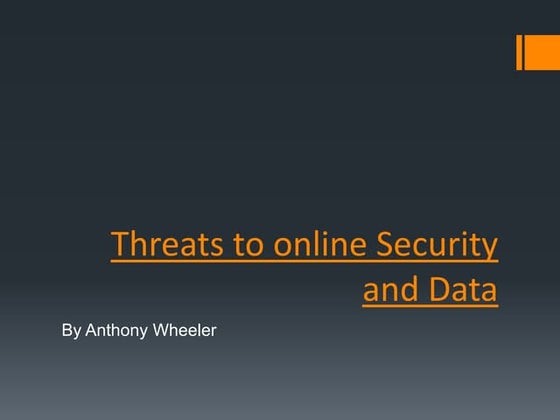 Threats to online Security and Data

By Anthony Wheeler