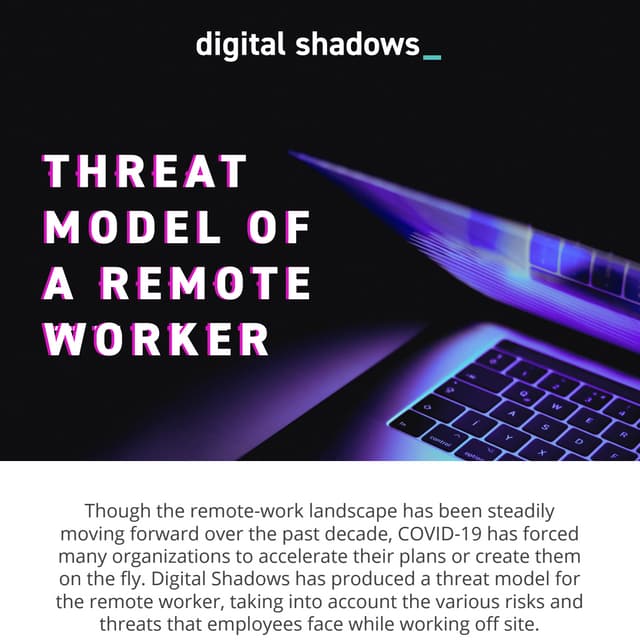 digital shadows_

THREAT MODEL OF A REMOTE WORKER

Though the remote-work landscape has been steadily moving forward over the past decade, COVID-19 has forced many organizations to accelerate their plans or create them on the fly. Digital Shadows has produced a threat model for the remote worker, taking into account the various risks and threats that employees face while working off site.