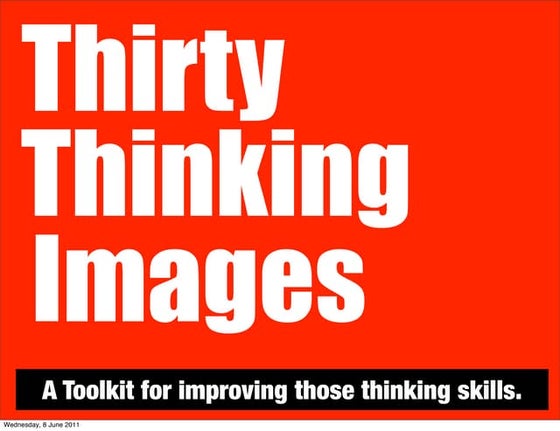 Thirty Thinking Images

A Toolkit for improving those thinking skills.

Wednesday, 8 June 2011