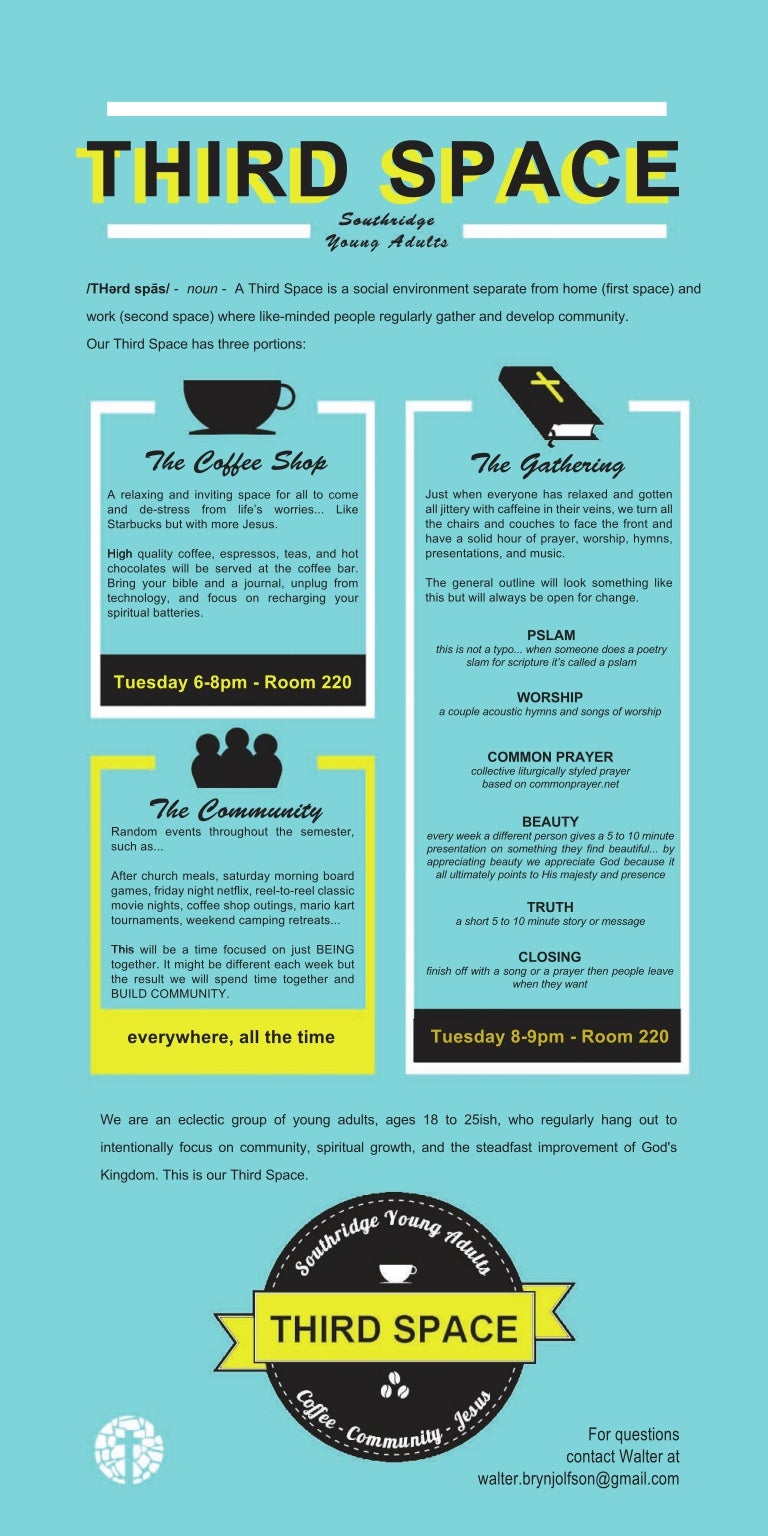 THIRD SPACE

Southridge Young Adults

/THərd spās/ - noun - A Third Space is a social environment separate from home (first space) and work (second space) where like-minded people regularly gather and develop community.
Our Third Space has three portions:

The Coffee Shop

A relaxing and inviting space for all to come and de-stress from life's worries... Like Starbucks but with more Jesus.

High quality coffee, espressos, teas, and hot chocolates will be served at the coffee bar. Bring your bible and a journal, unplug from technology, and focus on recharging your spiritual batteries.

Tuesday 6-8pm - Room 220

The Community

Random events throughout the semester, such as...

After church meals, saturday morning board games, friday night netflix, reel-to-reel classic movie nights, coffee shop outings, mario kart tournaments, weekend camping retreats...

This will be a time focused on just BEING together. It might be different each week but the result we will spend time together and BUILD COMMUNITY.

everywhere, all the time

The Gathering

Just when everyone has relaxed and gotten all jittery with caffeine in their veins, we turn all the chairs and couches to face the front and have a solid hour of prayer, worship, hymns, presentations, and music.

The general outline will look something like this but will always be open for change.

PSLAM
this is not a typo... when someone does a poetry slam for scripture it's called a pslam

WORSHIP
a couple acoustic hymns and songs of worship

COMMON PRAYER
collective liturgically styled prayer based on commonprayer.net

BEAUTY
every week a different person gives a 5 to 10 minute presentation on something they find beautiful... by appreciating beauty we appreciate God because it all ultimately points to His majesty and presence

TRUTH
a short 5 to 10 minute story or message

CLOSING
finish off with a song or a prayer then people leave when they want

Tuesday 8-9pm - Room 220

We are an eclectic group of young adults, ages 18 to 25ish, who regularly hang out to intentionally focus on community, spiritual growth, and the steadfast improvement of God's Kingdom. This is our Third Space.

Southridge Young Adults
THIRD SPACE
Coffee - Community - Jesus

For questions contact Walter at walter.brynjolfson@gmail.com