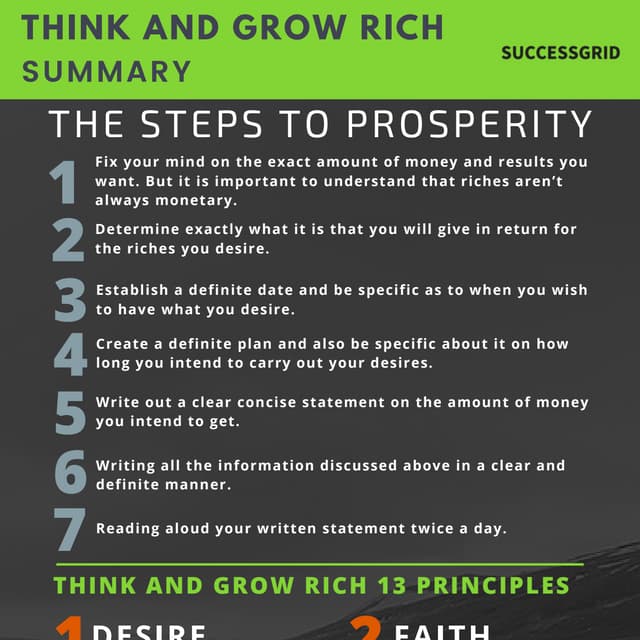 THINK AND GROW RICH
SUMMARY

SUCCESSGRID

THE STEPS TO PROSPERITY

1 Fix your mind on the exact amount of money and results you want. But it is important to understand that riches aren't always monetary.

2 Determine exactly what it is that you will give in return for the riches you desire.

3 Establish a definite date and be specific as to when you wish to have what you desire.

4 Create a definite plan and also be specific about it on how long you intend to carry out your desires.

5 Write out a clear concise statement on the amount of money you intend to get.

6 Writing all the information discussed above in a clear and definite manner.

7 Reading aloud your written statement twice a day.

THINK AND GROW RICH 13 PRINCIPLES

1 DESIRE

2 FAITH