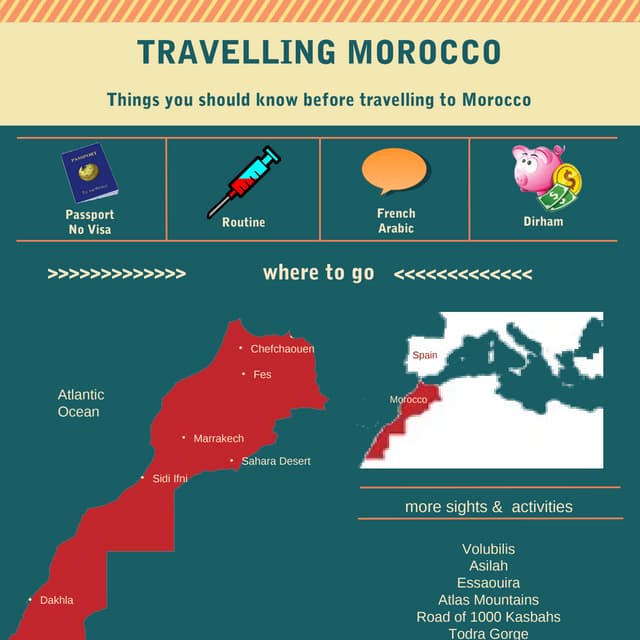 TRAVELLING MOROCCO

Things you should know before travelling to Morocco

PASSPORT

Passport
No Visa

Routine

French
Arabic

Dirham

>>>>>>>>>>>>>> where to go <<<<<<<<<<<<<<

Chefchaouen
Fes
Atlantic Ocean
Marrakech
Sahara Desert
Sidi Ifni
Dakhla

Spain
Morocco

more sights & activities

Volubilis
Asilah
Essaouira
Atlas Mountains
Road of 1000 Kasbahs
Todra Gorge