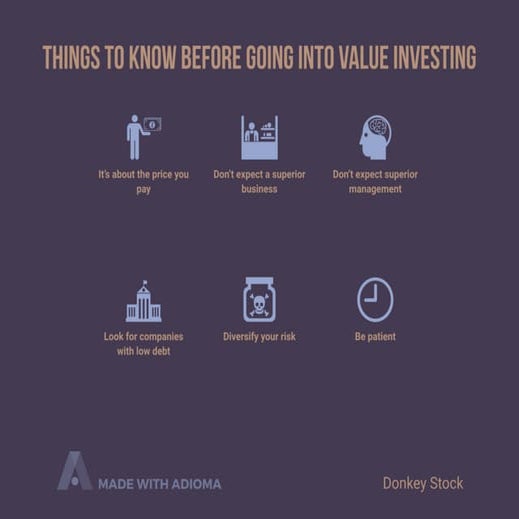 THINGS TO KNOW BEFORE GOING INTO VALUE INVESTING

It's about the price you pay

Don't expect a superior business

Don't expect superior management

Look for companies with low debt

Diversify your risk

Be patient

MADE WITH ADIOMA

Donkey Stock