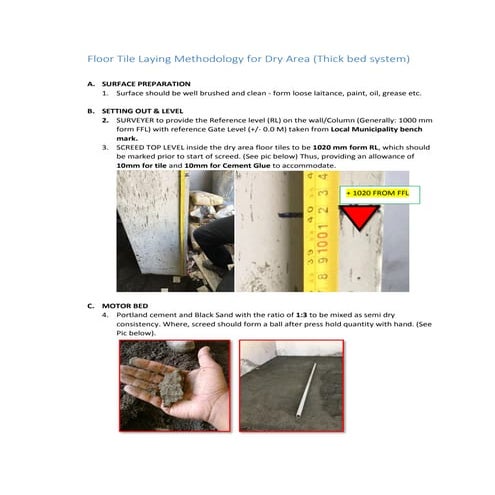 Floor Tile Laying Methodology for Dry Area (Thick bed system)

A. SURFACE PREPARATION
1. Surface should be well brushed and clean - form loose laitance, paint, oil, grease etc.

B. SETTING OUT & LEVEL
2. SURVEYER to provide the Reference level (RL) on the wall/Column (Generally: 1000 mm form FFL) with reference Gate Level (+/- 0.0 M) taken from Local Municipality bench mark.
3. SCREED TOP LEVEL inside the dry area floor tiles to be 1020 mm form RL, which should be marked prior to start of screed. (See pic below) Thus, providing an allowance of 10mm for tile and 10mm for Cement Glue to accommodate.

+ 1020 FROM FFL

C. MOTOR BED
4. Portland cement and Black Sand with the ratio of 1:3 to be mixed as semi dry consistency. Where, screed should form a ball after press hold quantity with hand. (See Pic below).