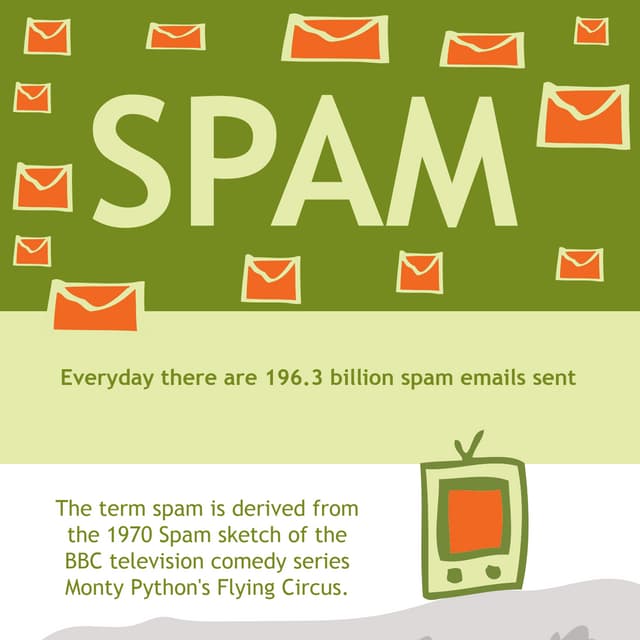 SPAM

Everyday there are 196.3 billion spam emails sent

The term spam is derived from the 1970 Spam sketch of the BBC television comedy series Monty Python's Flying Circus.