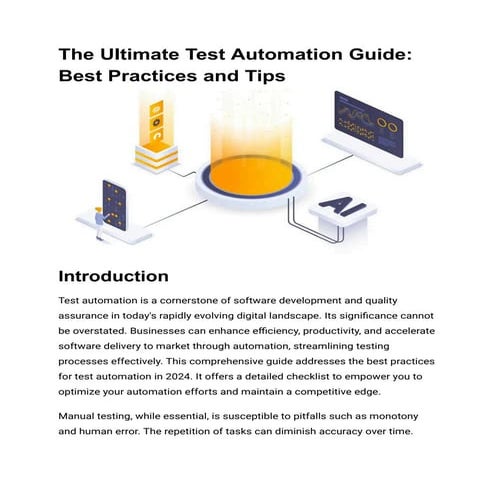 The Ultimate Test Automation Guide: Best Practices and Tips

AI

Introduction

Test automation is a cornerstone of software development and quality assurance in today's rapidly evolving digital landscape. Its significance cannot be overstated. Businesses can enhance efficiency, productivity, and accelerate software delivery to market through automation, streamlining testing processes effectively. This comprehensive guide addresses the best practices for test automation in 2024. It offers a detailed checklist to empower you to optimize your automation efforts and maintain a competitive edge.

Manual testing, while essential, is susceptible to pitfalls such as monotony and human error. The repetition of tasks can diminish accuracy over time.