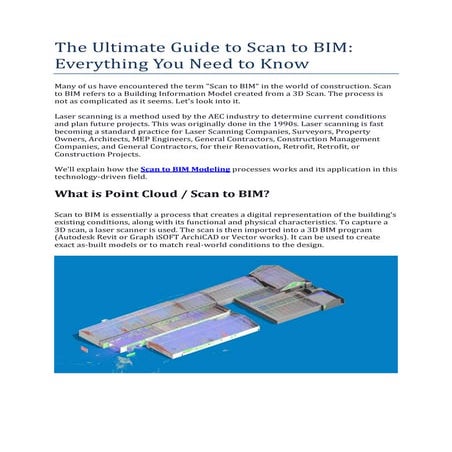 The Ultimate Guide to Scan to BIM: Everything You Need to Know

Many of us have encountered the term "Scan to BIM" in the world of construction. Scan to BIM refers to a Building Information Model created from a 3D Scan. The process is not as complicated as it seems. Let's look into it.

Laser scanning is a method used by the AEC industry to determine current conditions and plan future projects. This was originally done in the 1990s. Laser scanning is fast becoming a standard practice for Laser Scanning Companies, Surveyors, Property Owners, Architects, MEP Engineers, General Contractors, Construction Management Companies, and General Contractors, for their Renovation, Retrofit, Retrofit, or Construction Projects.

We'll explain how the Scan to BIM Modeling processes works and its application in this technology-driven field.

What is Point Cloud / Scan to BIM?

Scan to BIM is essentially a process that creates a digital representation of the building's existing conditions, along with its functional and physical characteristics. To capture a 3D scan, a laser scanner is used. The scan is then imported into a 3D BIM program (Autodesk Revit or Graph iSOFT ArchiCAD or Vector works). It can be used to create exact as-built models or to match real-world conditions to the design.