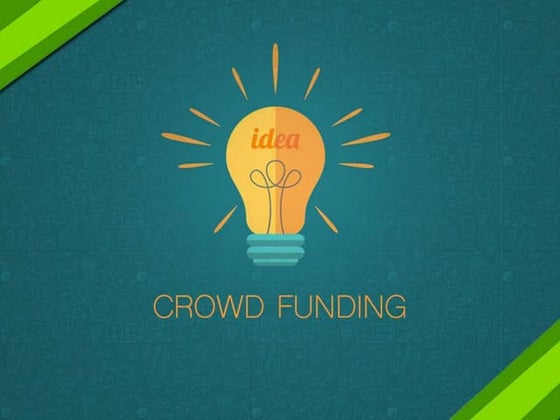 idea

CROWD FUNDING