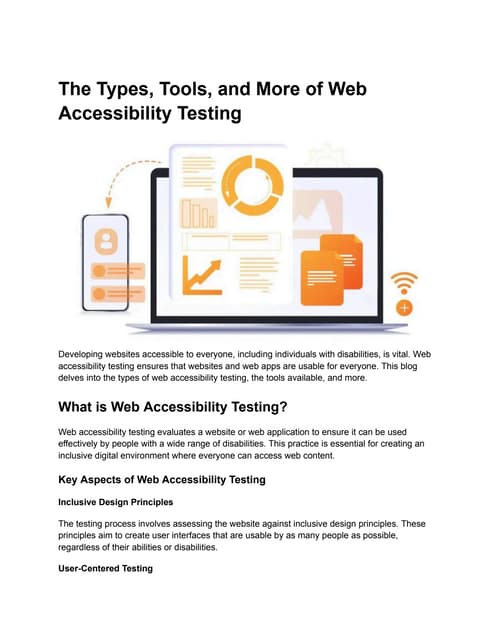 The Types, Tools, and More of Web Accessibility Testing

Developing websites accessible to everyone, including individuals with disabilities, is vital. Web accessibility testing ensures that websites and web apps are usable for everyone. This blog delves into the types of web accessibility testing, the tools available, and more.

What is Web Accessibility Testing?

Web accessibility testing evaluates a website or web application to ensure it can be used effectively by people with a wide range of disabilities. This practice is essential for creating an inclusive digital environment where everyone can access web content.

Key Aspects of Web Accessibility Testing

Inclusive Design Principles

The testing process involves assessing the website against inclusive design principles. These principles aim to create user interfaces that are usable by as many people as possible, regardless of their abilities or disabilities.

User-Centered Testing