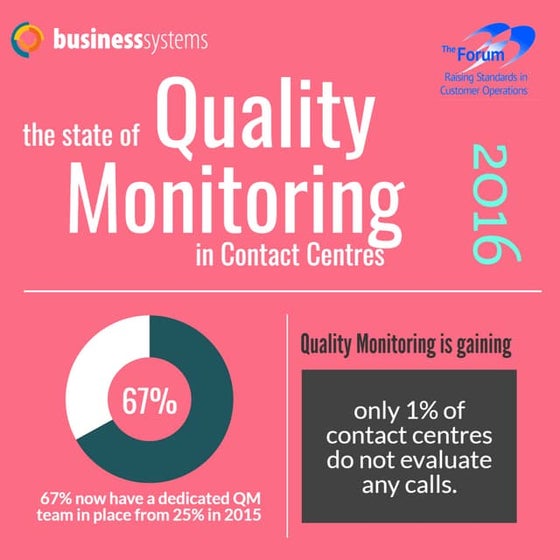 businesssystems

The Forum
Raising Standards in Customer Operations

the state of Quality Monitoring in Contact Centres

2016

67%

67% now have a dedicated QM team in place from 25% in 2015

Quality Monitoring is gaining

only 1% of contact centres do not evaluate any calls.