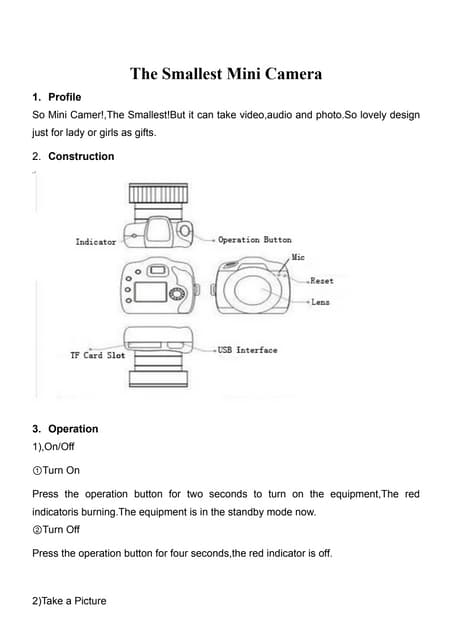 The Smallest Mini Camera

1. Profile

So Mini Camer!,The Smallest!But it can take video,audio and photo.So lovely design just for lady or girls as gifts.

2. Construction

Indicator

Operation Button

Mic

Reset

Lens

TF Card Slot

USB Interface

3. Operation

1),On/Off

①Turn On

Press the operation button for two seconds to turn on the equipment,The red indicatoris burning.The equipment is in the standby mode now.

②Turn Off

Press the operation button for four seconds,the red indicator is off.

2)Take a Picture