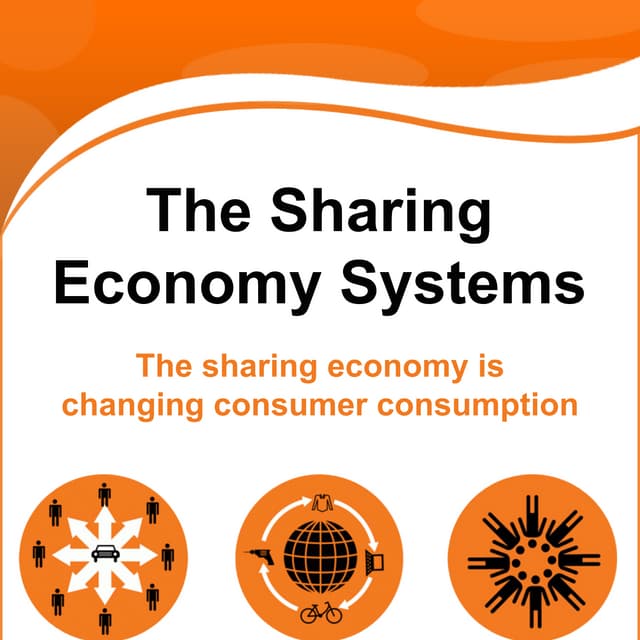 The Sharing Economy Systems

The sharing economy is changing consumer consumption