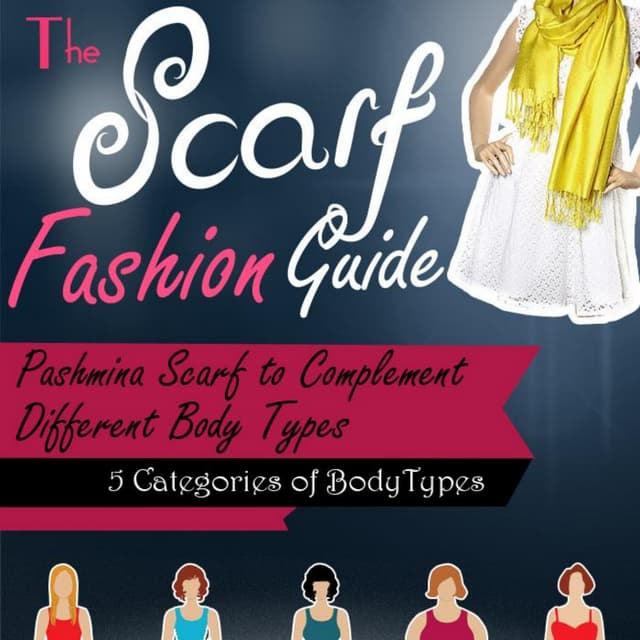 The Scarf Fashion Guide

Pashmina Scarf to Complement Different Body Types

5 Categories of BodyTypes