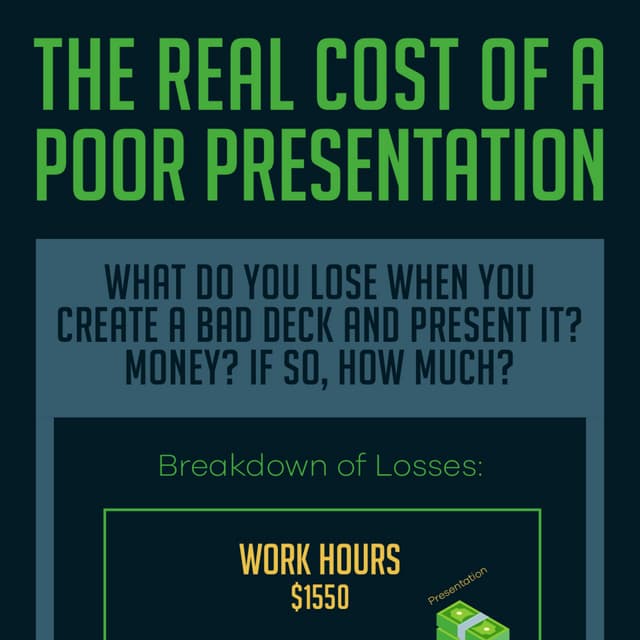 THE REAL COST OF A POOR PRESENTATION

WHAT DO YOU LOSE WHEN YOU CREATE A BAD DECK AND PRESENT IT? MONEY? IF SO, HOW MUCH?

Breakdown of Losses:

WORK HOURS
$1550

Presentation