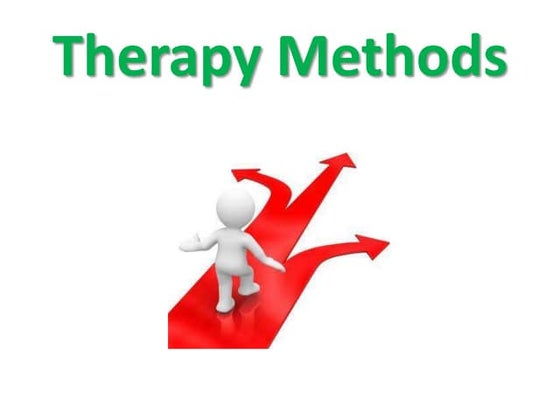 Therapy Methods