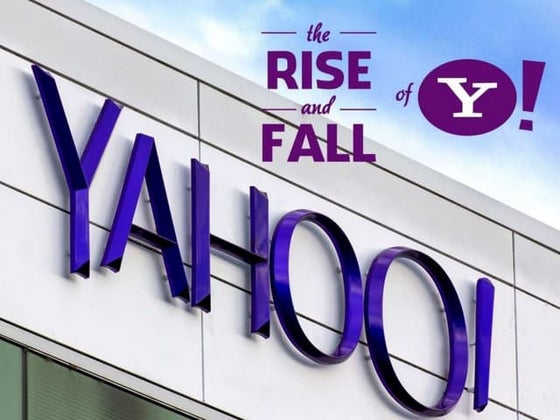 the RISE and FALL of Y!

YAHOO!