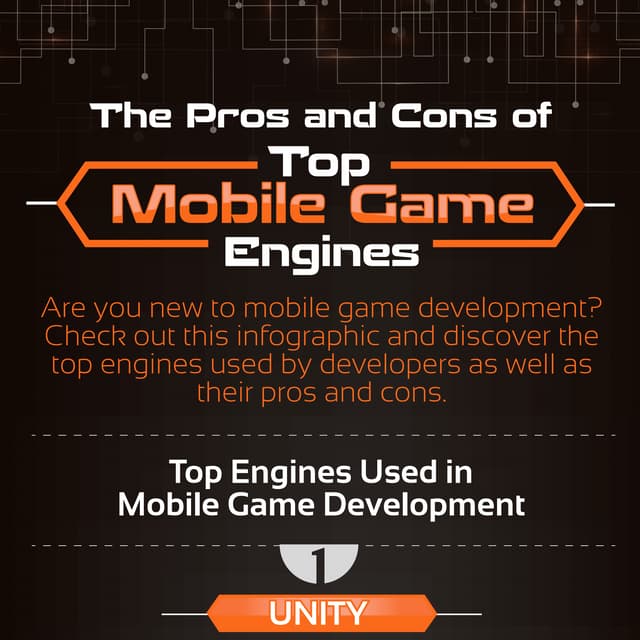 The Pros and Cons of
Top
Mobile Game
Engines

Are you new to mobile game development? Check out this infographic and discover the top engines used by developers as well as their pros and cons.

Top Engines Used in Mobile Game Development

1

UNITY