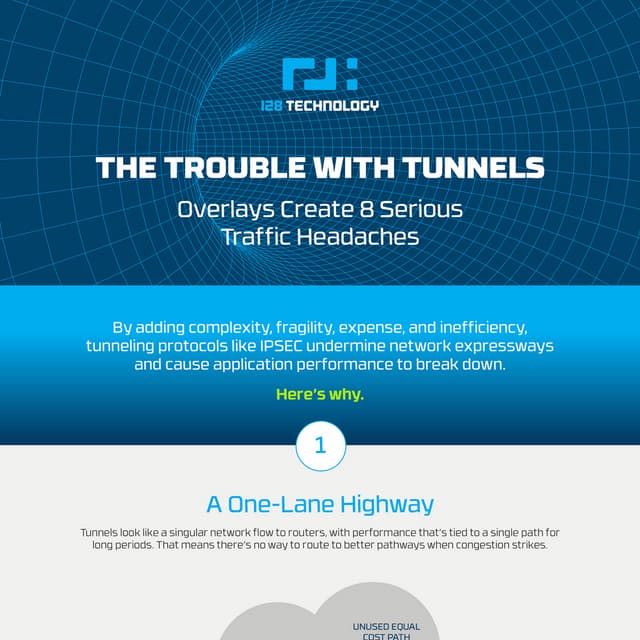 128 TECHNOLOGY

THE TROUBLE WITH TUNNELS

Overlays Create 8 Serious Traffic Headaches

By adding complexity, fragility, expense, and inefficiency, tunneling protocols like IPSEC undermine network expressways and cause application performance to break down.

Here's why.

1

A One-Lane Highway

Tunnels look like a singular network flow to routers, with performance that's tied to a single path for long periods. That means there's no way to route to better pathways when congestion strikes.

UNUSED EQUAL COST PATH