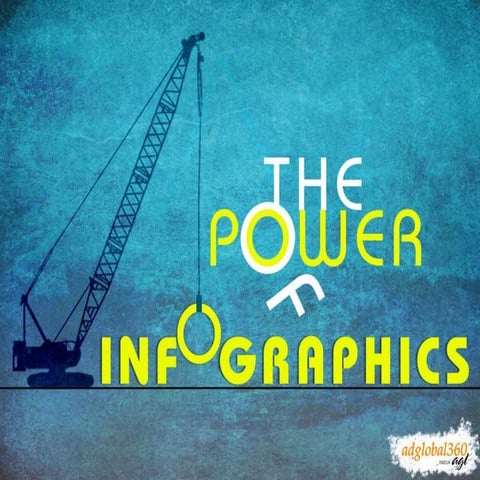 THE POWER OF INFOGRAPHICS

adglobal360 INDIA agl