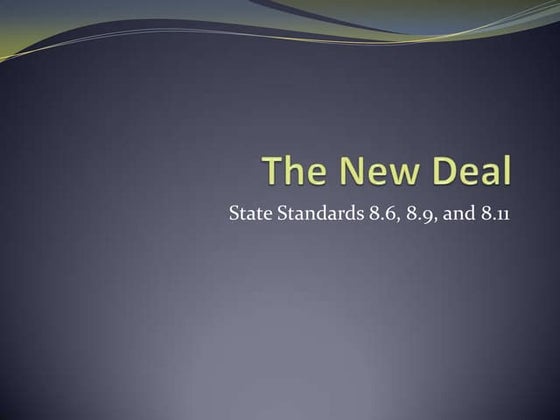 The New Deal

State Standards 8.6, 8.9, and 8.11