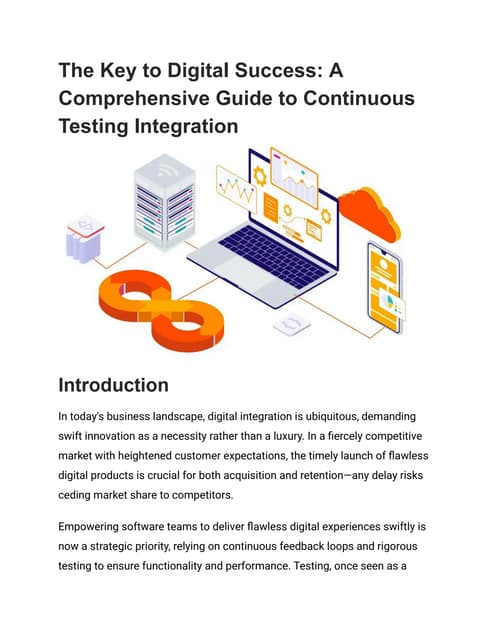 The Key to Digital Success: A Comprehensive Guide to Continuous Testing Integration

Introduction

In today's business landscape, digital integration is ubiquitous, demanding swift innovation as a necessity rather than a luxury. In a fiercely competitive market with heightened customer expectations, the timely launch of flawless digital products is crucial for both acquisition and retention—any delay risks ceding market share to competitors.

Empowering software teams to deliver flawless digital experiences swiftly is now a strategic priority, relying on continuous feedback loops and rigorous testing to ensure functionality and performance. Testing, once seen as a