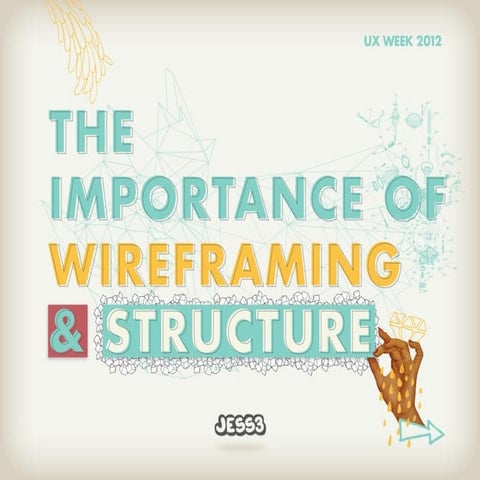 UX WEEK 2012

THE IMPORTANCE OF WIREFRAMING & STRUCTURE

JESS3