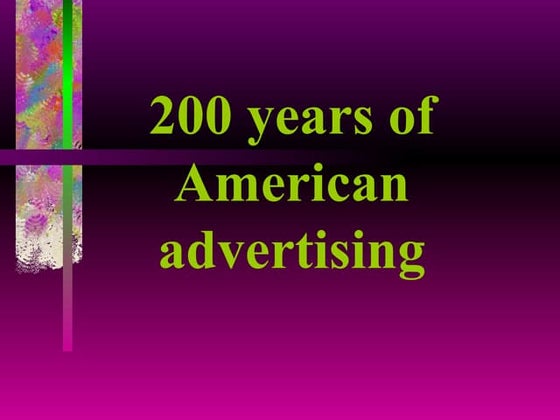 200 years of American advertising