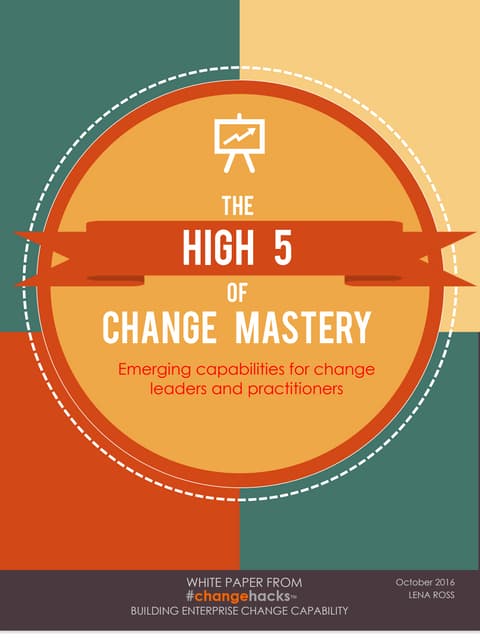 THE
HIGH 5
OF
CHANGE MASTERY

Emerging capabilities for change leaders and practitioners

WHITE PAPER FROM
#changehacks™
BUILDING ENTERPRISE CHANGE CAPABILITY

October 2016
LENA ROSS