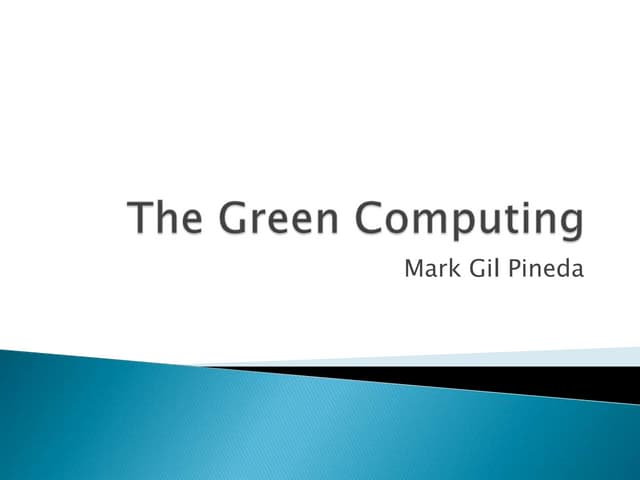 The Green Computing

Mark Gil Pineda