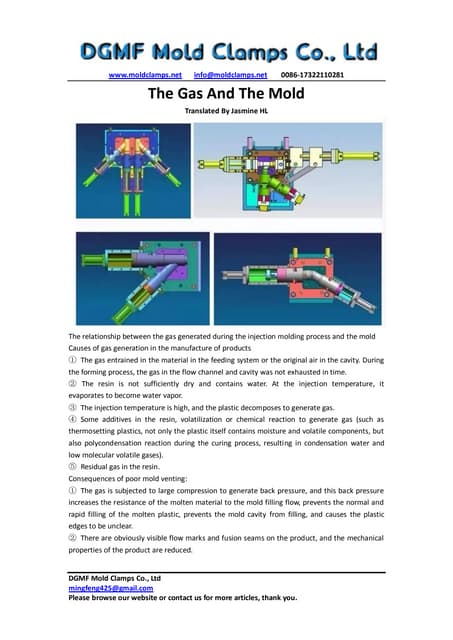 DGMF Mold Clamps Co., Ltd

www.moldclamps.net info@moldclamps.net 0086-17322110281

The Gas And The Mold

Translated By Jasmine HL

The relationship between the gas generated during the injection molding process and the mold
Causes of gas generation in the manufacture of products
① The gas entrained in the material in the feeding system or the original air in the cavity. During the forming process, the gas in the flow channel and cavity was not exhausted in time.
② The resin is not sufficiently dry and contains water. At the injection temperature, it evaporates to become water vapor.
③ The injection temperature is high, and the plastic decomposes to generate gas.
④ Some additives in the resin, volatilization or chemical reaction to generate gas (such as thermosetting plastics, not only the plastic itself contains moisture and volatile components, but also polycondensation reaction during the curing process, resulting in condensation water and low molecular volatile gases).
⑤ Residual gas in the resin.
Consequences of poor mold venting:
① The gas is subjected to large compression to generate back pressure, and this back pressure increases the resistance of the molten material to the mold filling flow, prevents the normal and rapid filling of the molten plastic, prevents the mold cavity from filling, and causes the plastic edges to be unclear.
② There are obviously visible flow marks and fusion seams on the product, and the mechanical properties of the product are reduced.

DGMF Mold Clamps Co., Ltd
mingfeng425@gmail.com
Please browse our website or contact us for more articles, thank you.