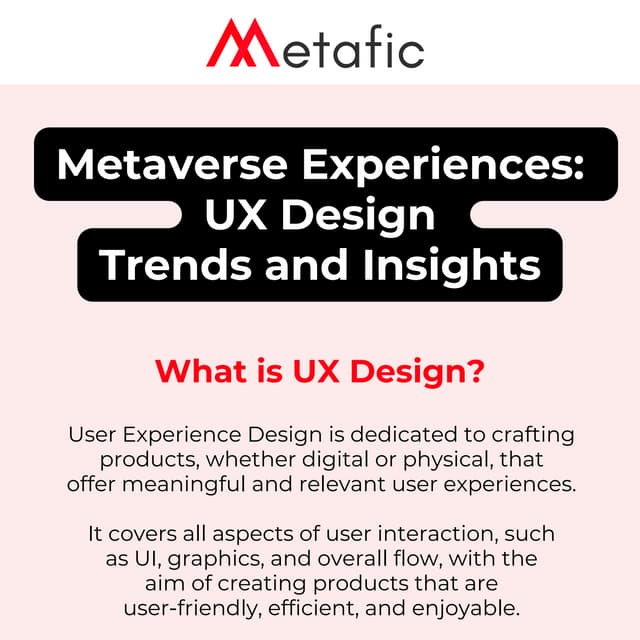 Metafic

Metaverse Experiences: UX Design Trends and Insights

What is UX Design?

User Experience Design is dedicated to crafting products, whether digital or physical, that offer meaningful and relevant user experiences.

It covers all aspects of user interaction, such as UI, graphics, and overall flow, with the aim of creating products that are user-friendly, efficient, and enjoyable.