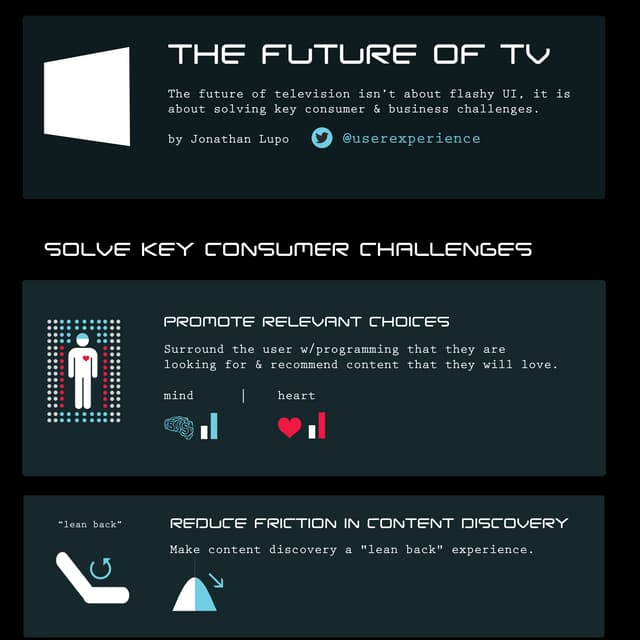 THE FUTURE OF TV

The future of television isn't about flashy UI, it is about solving key consumer & business challenges.

by Jonathan Lupo @userexperience

SOLVE KEY CONSUMER CHALLENGES

PROMOTE RELEVANT CHOICES

Surround the user w/programming that they are looking for & recommend content that they will love.

mind | heart

"lean back"

REDUCE FRICTION IN CONTENT DISCOVERY

Make content discovery a "lean back" experience.