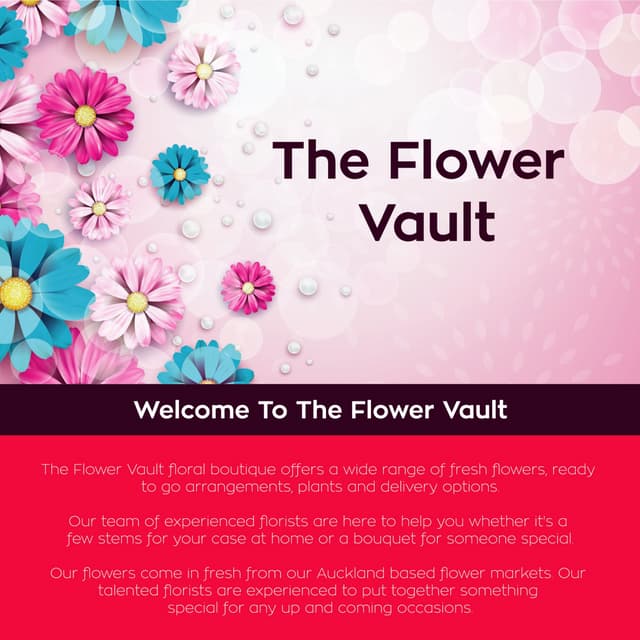 The Flower Vault

Welcome To The Flower Vault

The Flower Vault floral boutique offers a wide range of fresh flowers, ready to go arrangements, plants and delivery options.

Our team of experienced florists are here to help you whether it's a few stems for your case at home or a bouquet for someone special.

Our flowers come in fresh from our Auckland based flower markets. Our talented florists are experienced to put together something special for any up and coming occasions.