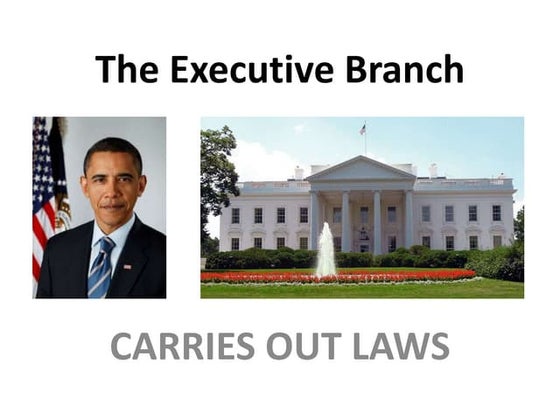 The Executive Branch

CARRIES OUT LAWS