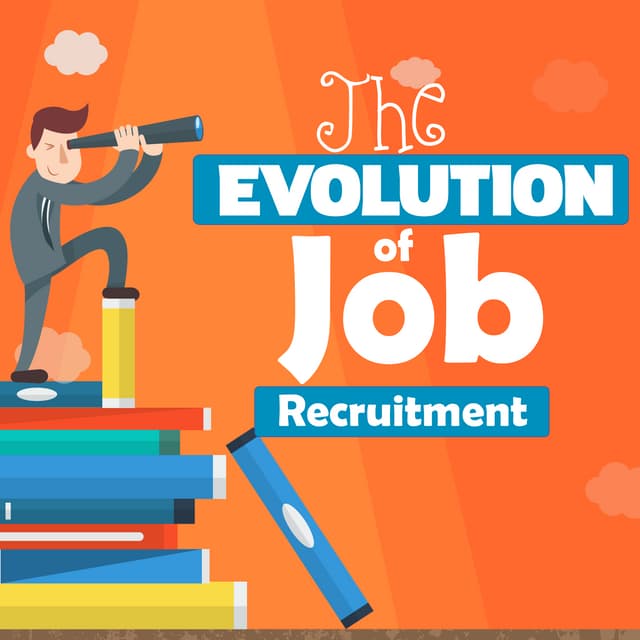 The
EVOLUTION
of
Job
Recruitment