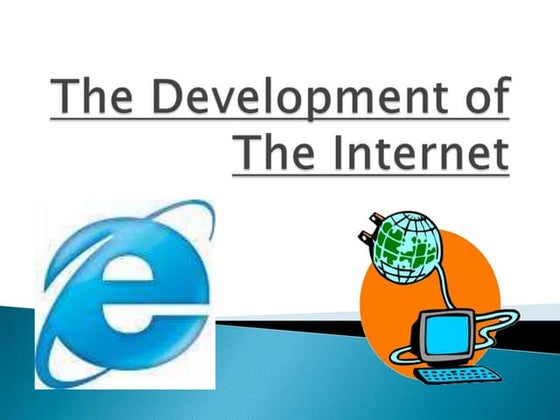 The Development of The Internet