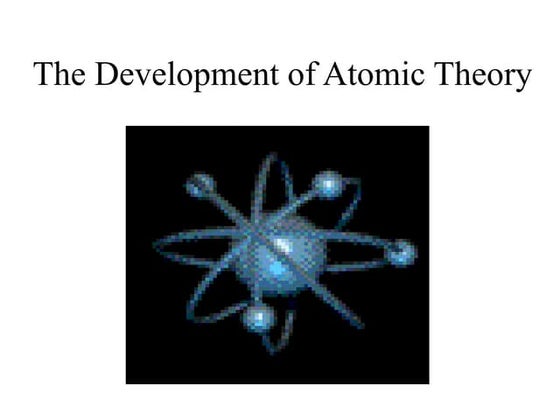 The Development of Atomic Theory