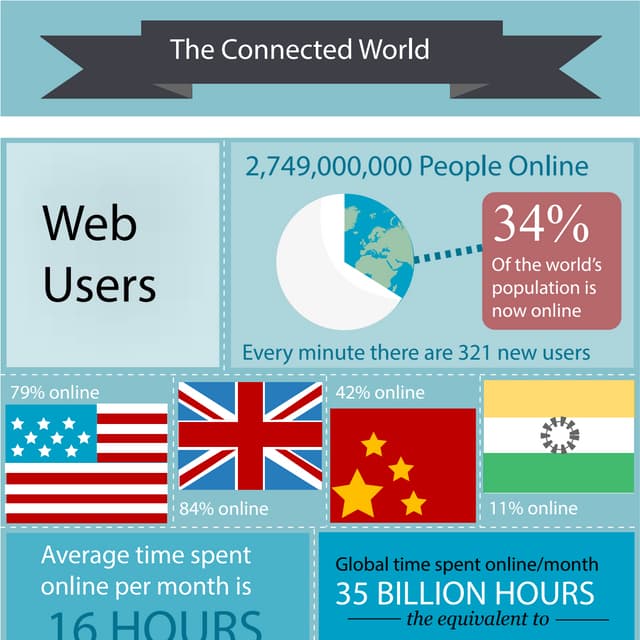 The Connected World

Web Users

2,749,000,000 People Online

34%
Of the world's population is now online

Every minute there are 321 new users

79% online

84% online

42% online

11% online

Average time spent online per month is
16 HOURS

Global time spent online/month
35 BILLION HOURS
the equivalent to