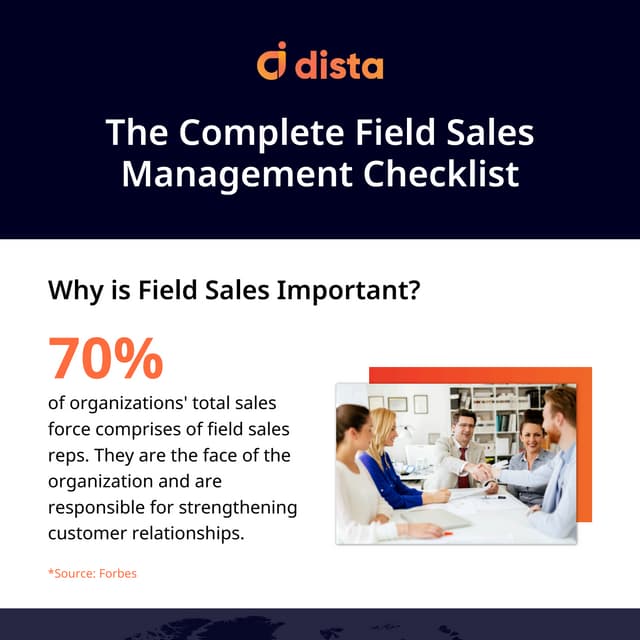 dista

The Complete Field Sales Management Checklist

Why is Field Sales Important?

70%

of organizations' total sales force comprises of field sales reps. They are the face of the organization and are responsible for strengthening customer relationships.

*Source: Forbes