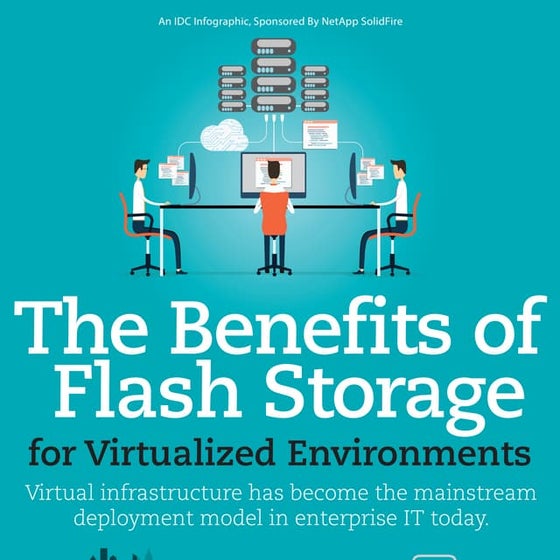 An IDC Infographic, Sponsored By NetApp SolidFire

The Benefits of Flash Storage

for Virtualized Environments

Virtual infrastructure has become the mainstream deployment model in enterprise IT today.