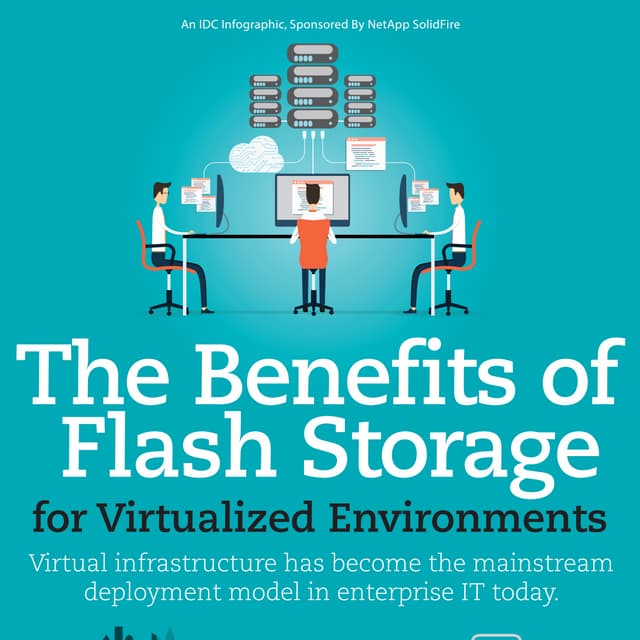 An IDC Infographic, Sponsored By NetApp SolidFire

The Benefits of Flash Storage

for Virtualized Environments

Virtual infrastructure has become the mainstream deployment model in enterprise IT today.